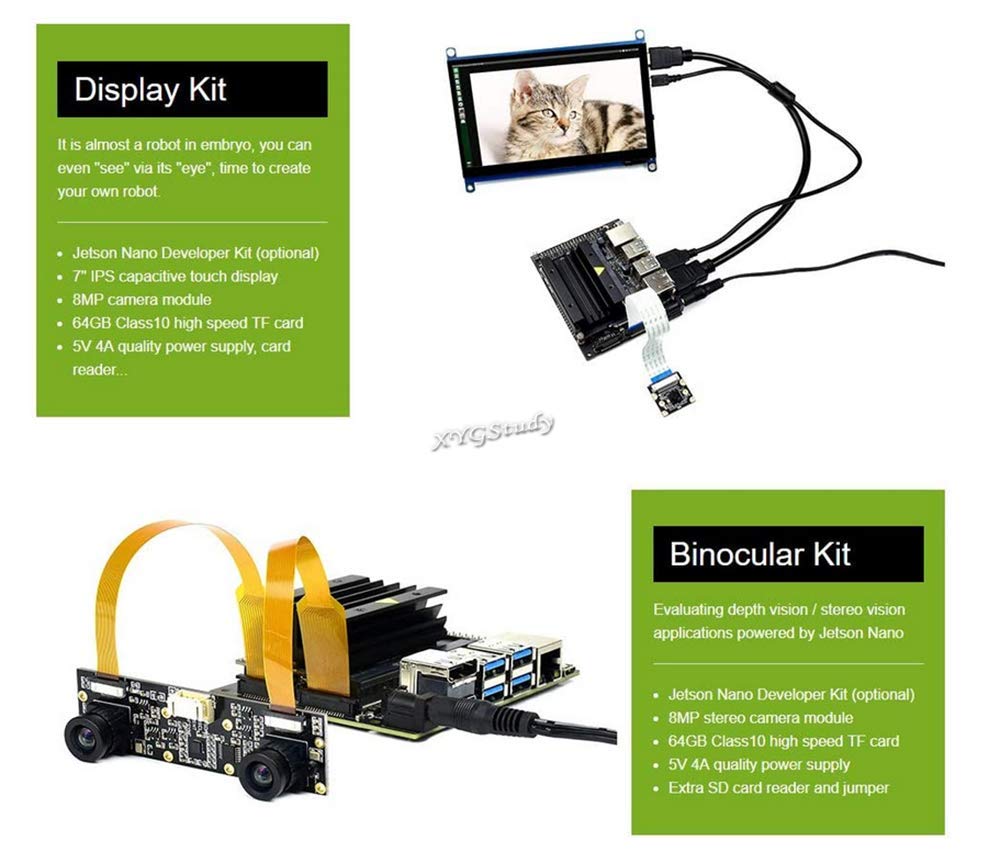 Display Kit

It is almost a robot in embryo, you can even "see" via its "eye", time to create your own robot.

- Jetson Nano Developer Kit (optional)
- 7" IPS capacitive touch display
- 8MP camera module
- 64GB Class10 high speed TF card
- 5V 4A quality power supply, card reader...

XYGStudy

Binocular Kit

Evaluating depth vision / stereo vision applications powered by Jetson Nano

- Jetson Nano Developer Kit (optional)
- 8MP stereo camera module
- 64GB Class10 high speed TF card
- 5V 4A quality power supply
- Extra SD card reader and jumper